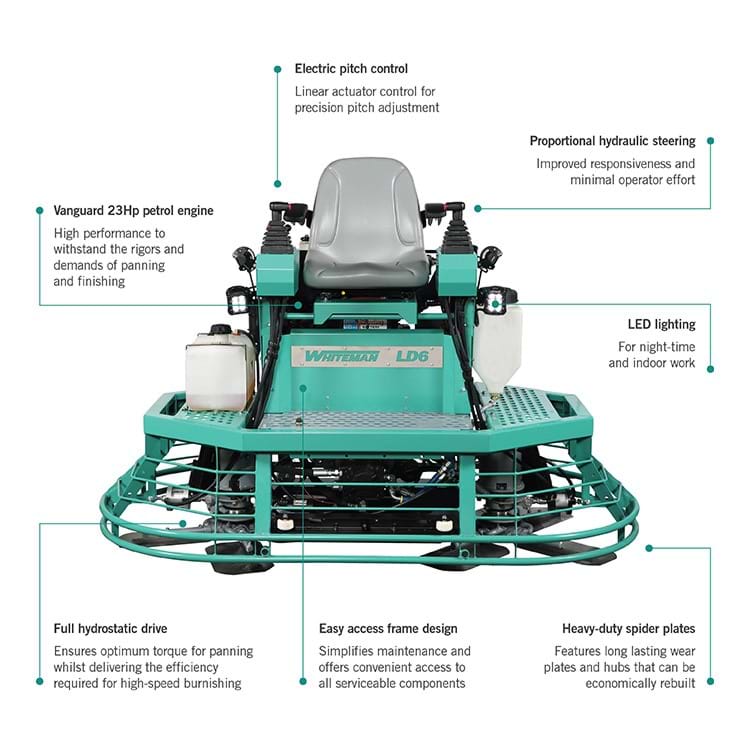 Electric pitch control

Linear actuator control for precision pitch adjustment

Proportional hydraulic steering

Improved responsiveness and minimal operator effort

Vanguard 23Hp petrol engine

High performance to withstand the rigors and demands of panning and finishing

LED lighting

For night-time and indoor work

WHITEMAN LD6

Full hydrostatic drive

Ensures optimum torque for panning whilst delivering the efficiency required for high-speed burnishing

Easy access frame design

Simplifies maintenance and offers convenient access to all serviceable components

Heavy-duty spider plates

Features long lasting wear plates and hubs that can be economically rebuilt